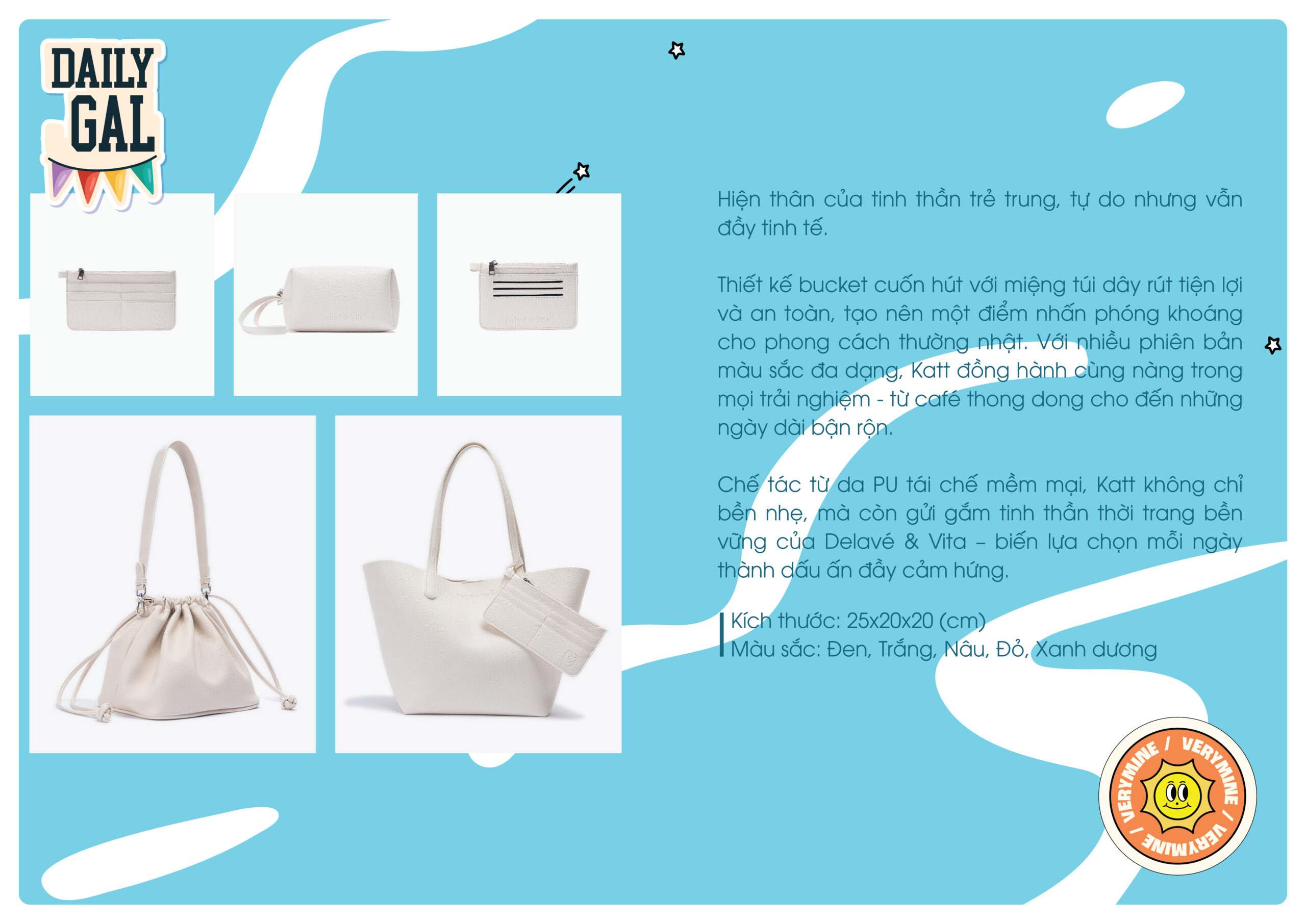 DAILY GAL

Hiện thân của tinh thần trẻ trung, tự do nhưng vẫn đầy tinh tế.

Thiết kế bucket cuốn hút với miệng túi dây rút tiện lợi và an toàn, tạo nên một điểm nhấn phóng khoáng cho phong cách thường nhật. Với nhiều phiên bản màu sắc đa dạng, Katt đồng hành cùng nàng trong mọi trải nghiệm - từ café thong dong cho đến những ngày dài bận rộn.

Chế tác từ da PU tái chế mềm mại, Katt không chỉ bền nhẹ, mà còn gửi gắm tinh thần thời trang bền vững của Delavé & Vita – biến lựa chọn mỗi ngày thành dấu ấn đầy cảm hứng.

Kích thước: 25x20x20 (cm)
Màu sắc: Đen, Trắng, Nâu, Đỏ, Xanh dương

VERYMINE / VERYMINE / VERYMINE /